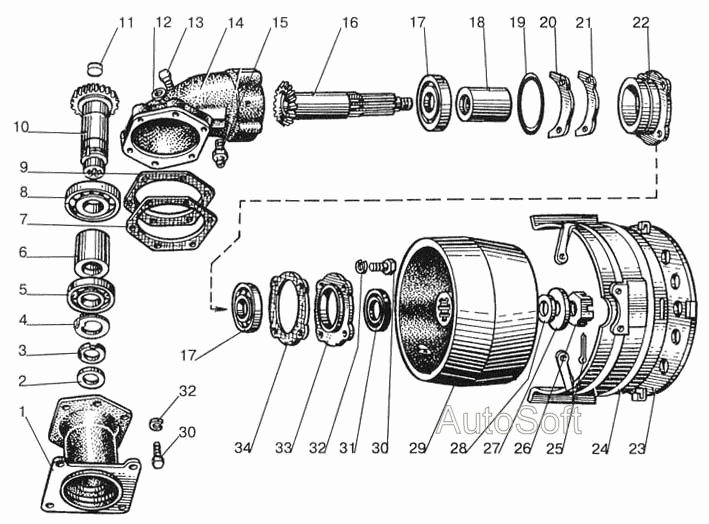 11 12 13 14 15 16 17 18 19 20 21 22

10

9

8

7

6

5

4

3

2

1

32

30

17

34 33 32 31 30 29 28 27 26 25 24 23

AutoSoft